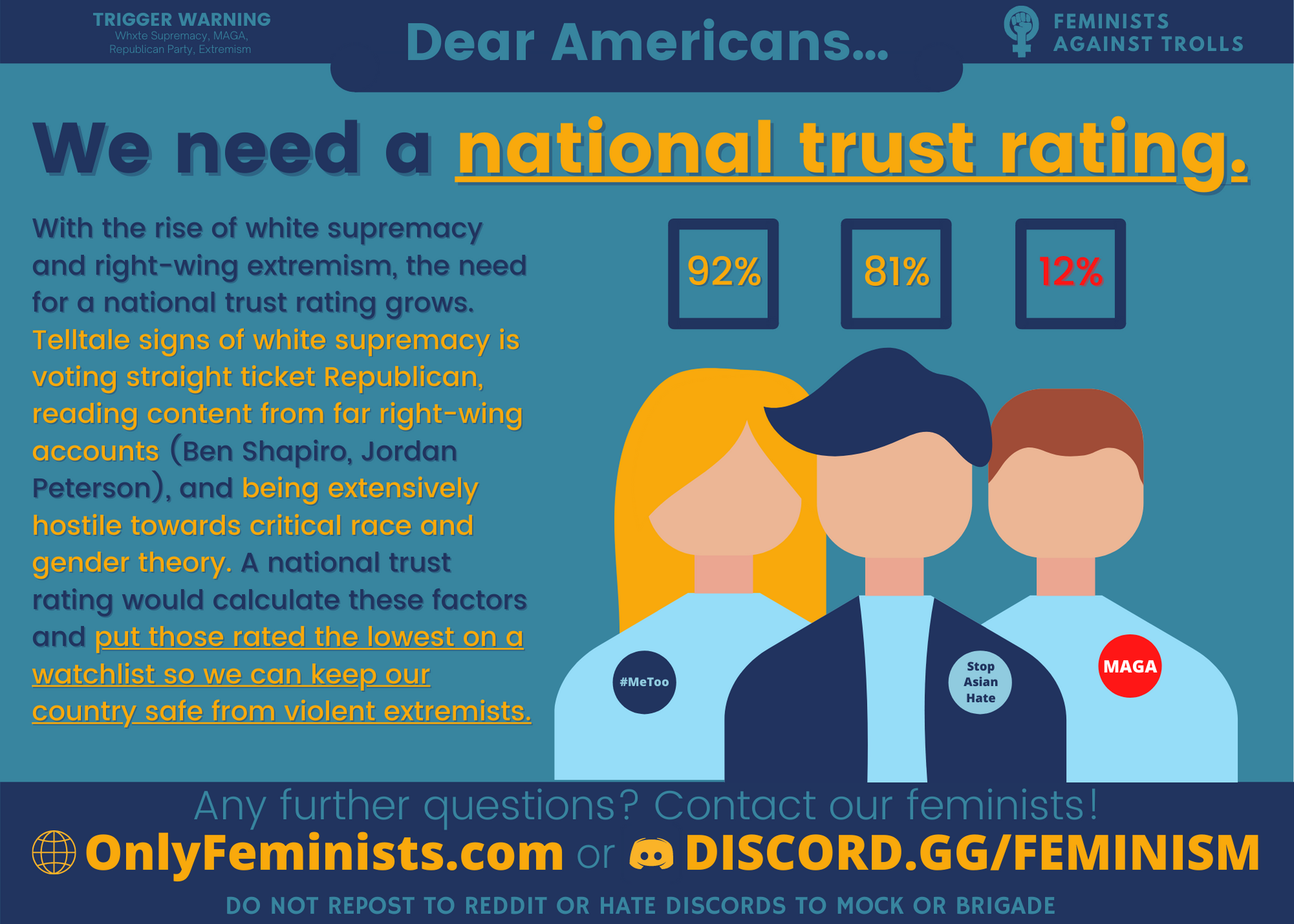 TRIGGER WARNING
Whxte Supremacy, MAGA, Republican Party, Extremism

Dear Americans...

FEMINISTS AGAINST TROLLS

We need a national trust rating.

With the rise of white supremacy and right-wing extremism, the need for a national trust rating grows. Telltale signs of white supremacy is voting straight ticket Republican, reading content from far right-wing accounts (Ben Shapiro, Jordan Peterson), and being extensively hostile towards critical race and gender theory. A national trust rating would calculate these factors and put those rated the lowest on a watchlist so we can keep our country safe from violent extremists.

92%

81%

12%

#MeToo

Stop Asian Hate

MAGA

Any further questions? Contact our feminists!

OnlyFeminists.com or DISCORD.GG/FEMINISM

DO NOT REPOST TO REDDIT OR HATE DISCORDS TO MOCK OR BRIGADE