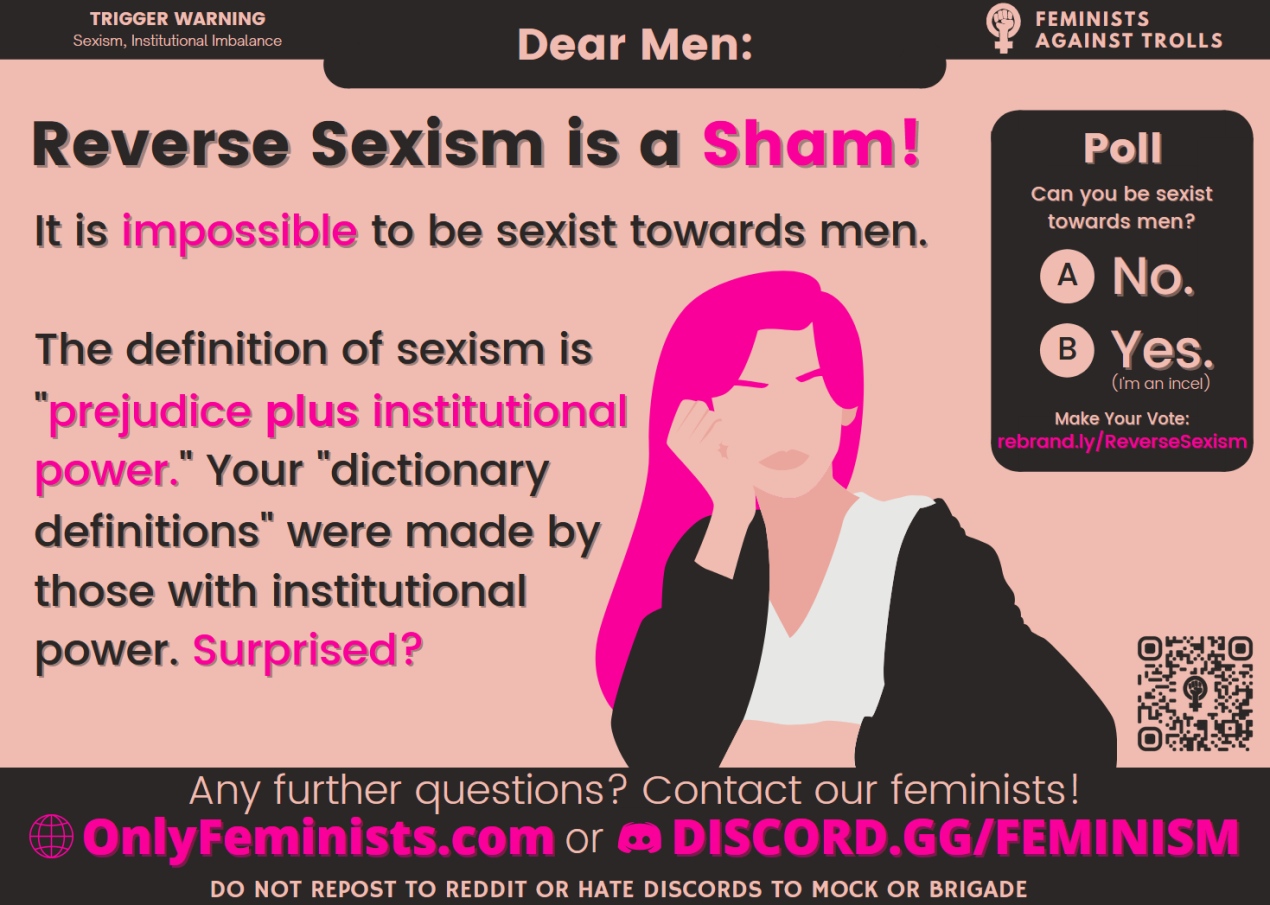 TRIGGER WARNING
Sexism, Institutional Imbalance

Dear Men:

FEMINISTS AGAINST TROLLS

Reverse Sexism is a Sham!

It is impossible to be sexist towards men.

The definition of sexism is "prejudice plus institutional power." Your "dictionary definitions" were made by those with institutional power. Surprised?

Poll
Can you be sexist towards men?
A No.
B Yes.
(I'm an incel)
Make Your Vote:
rebrand.ly/ReverseSexism

Any further questions? Contact our feminists!
OnlyFeminists.com or DISCORD.GG/FEMINISM
DO NOT REPOST TO REDDIT OR HATE DISCORDS TO MOCK OR BRIGADE