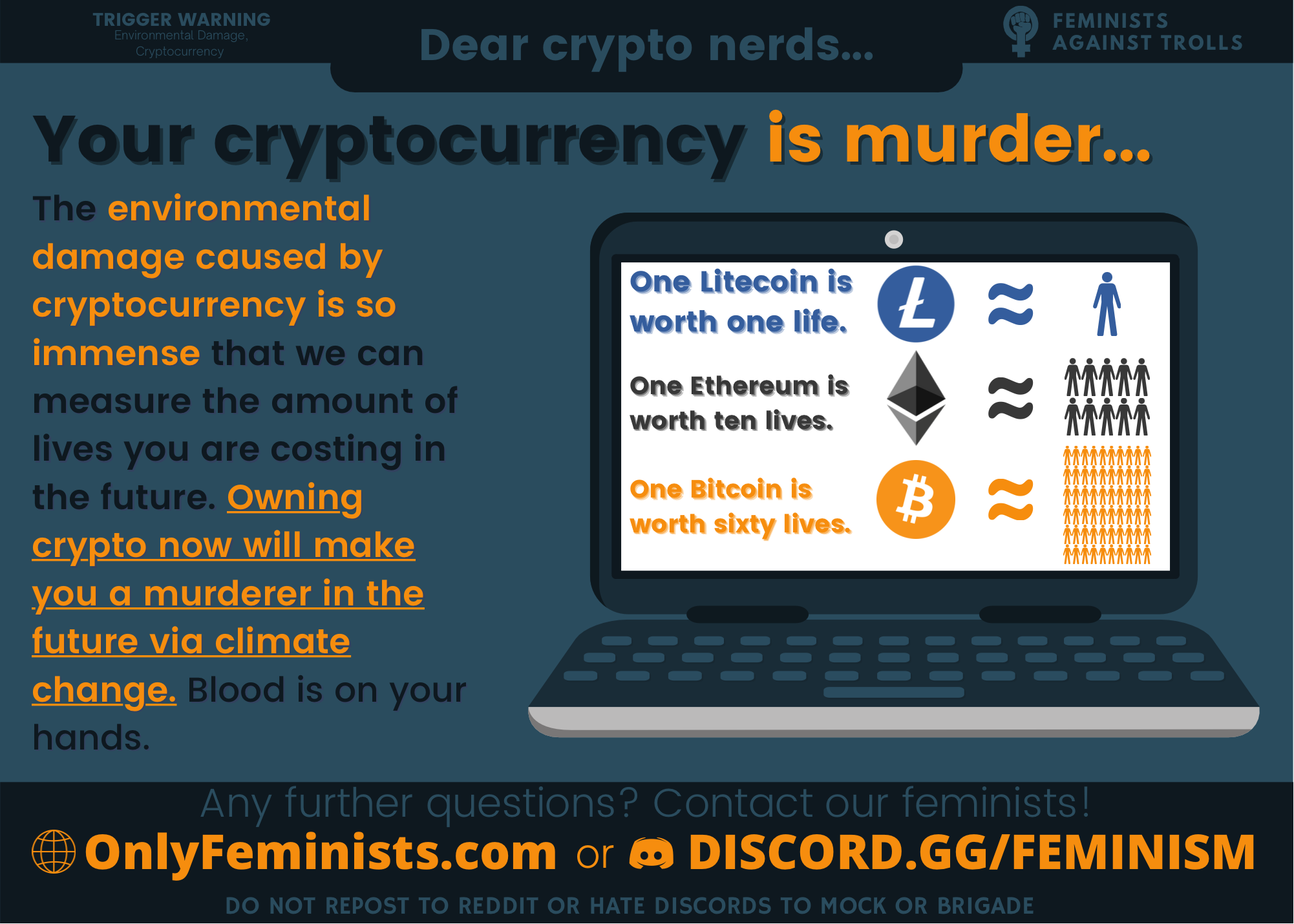 TRIGGER WARNING
Environmental Damage, Cryptocurrency

Dear crypto nerds...

FEMINISTS AGAINST TROLLS

Your cryptocurrency is murder...

The environmental damage caused by cryptocurrency is so immense that we can measure the amount of lives you are costing in the future. Owning crypto now will make you a murderer in the future via climate change. Blood is on your hands.

One Litecoin is worth one life. ≈

One Ethereum is worth ten lives. ≈

One Bitcoin is worth sixty lives. ≈

Any further questions? Contact our feminists!

OnlyFeminists.com or DISCORD.GG/FEMINISM

DO NOT REPOST TO REDDIT OR HATE DISCORDS TO MOCK OR BRIGADE