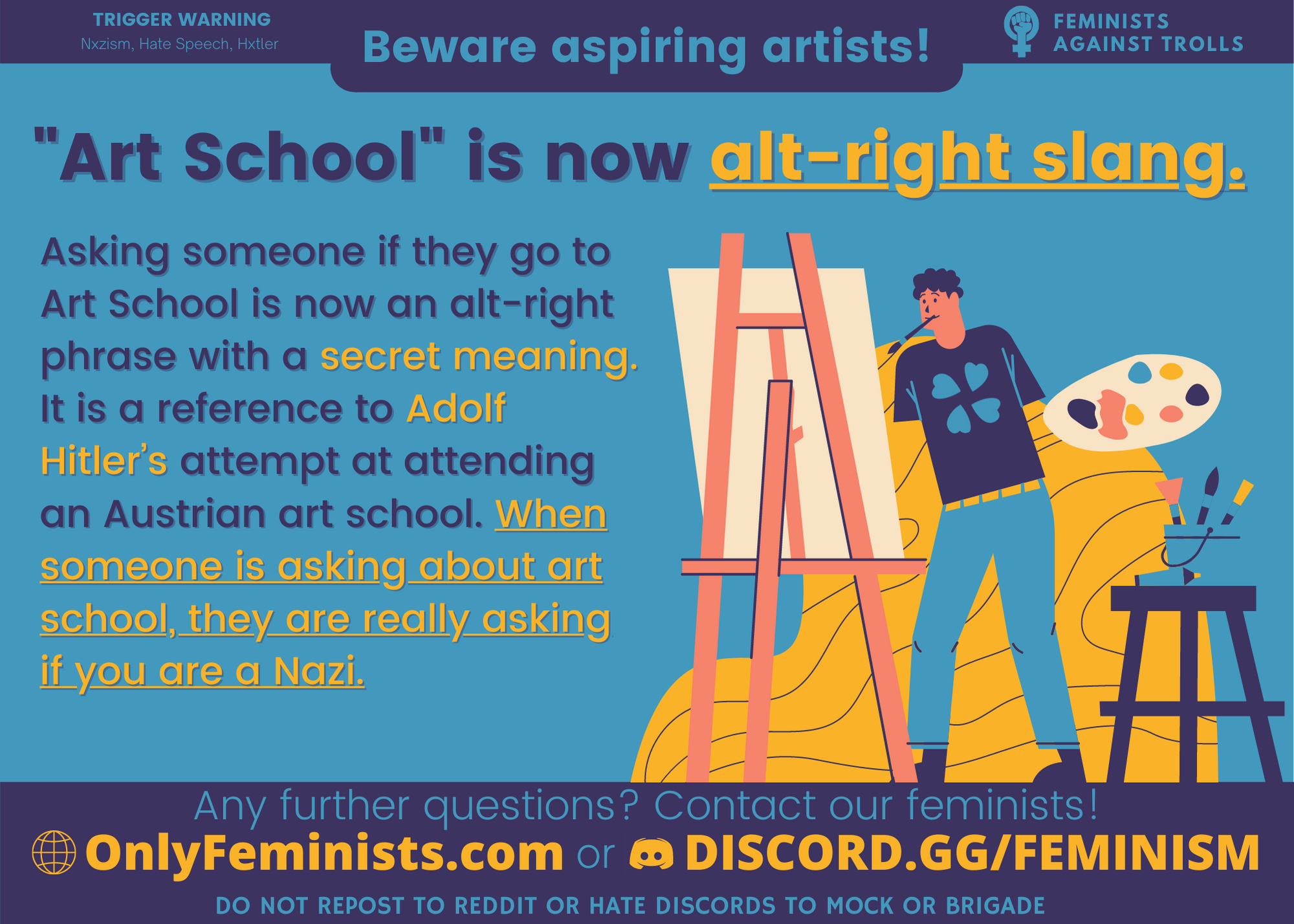 TRIGGER WARNING
Nxzism, Hate Speech, Hxtler

Beware aspiring artists!

FEMINISTS AGAINST TROLLS

"Art School" is now alt-right slang.

Asking someone if they go to Art School is now an alt-right phrase with a secret meaning. It is a reference to Adolf Hitler's attempt at attending an Austrian art school. When someone is asking about art school, they are really asking if you are a Nazi.

Any further questions? Contact our feminists!

OnlyFeminists.com or DISCORD.GG/FEMINISM

DO NOT REPOST TO REDDIT OR HATE DISCORDS TO MOCK OR BRIGADE